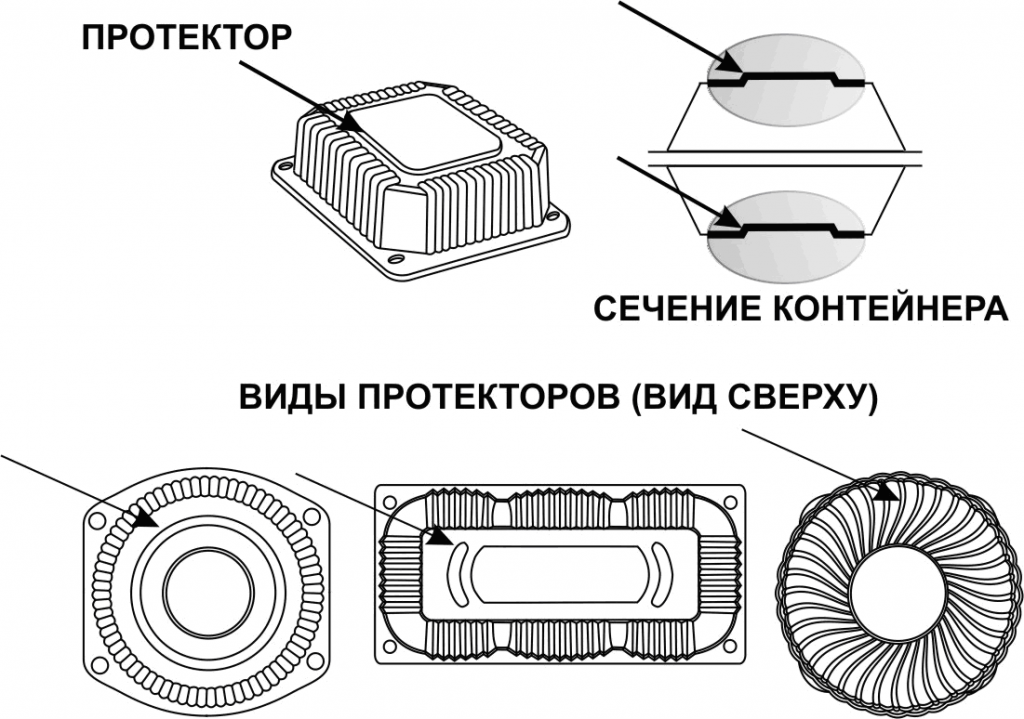 ПРОТЕКТОР

СЕЧЕНИЕ КОНТЕЙНЕРА

ВИДЫ ПРОТЕКТОРОВ (ВИД СВЕРХУ)